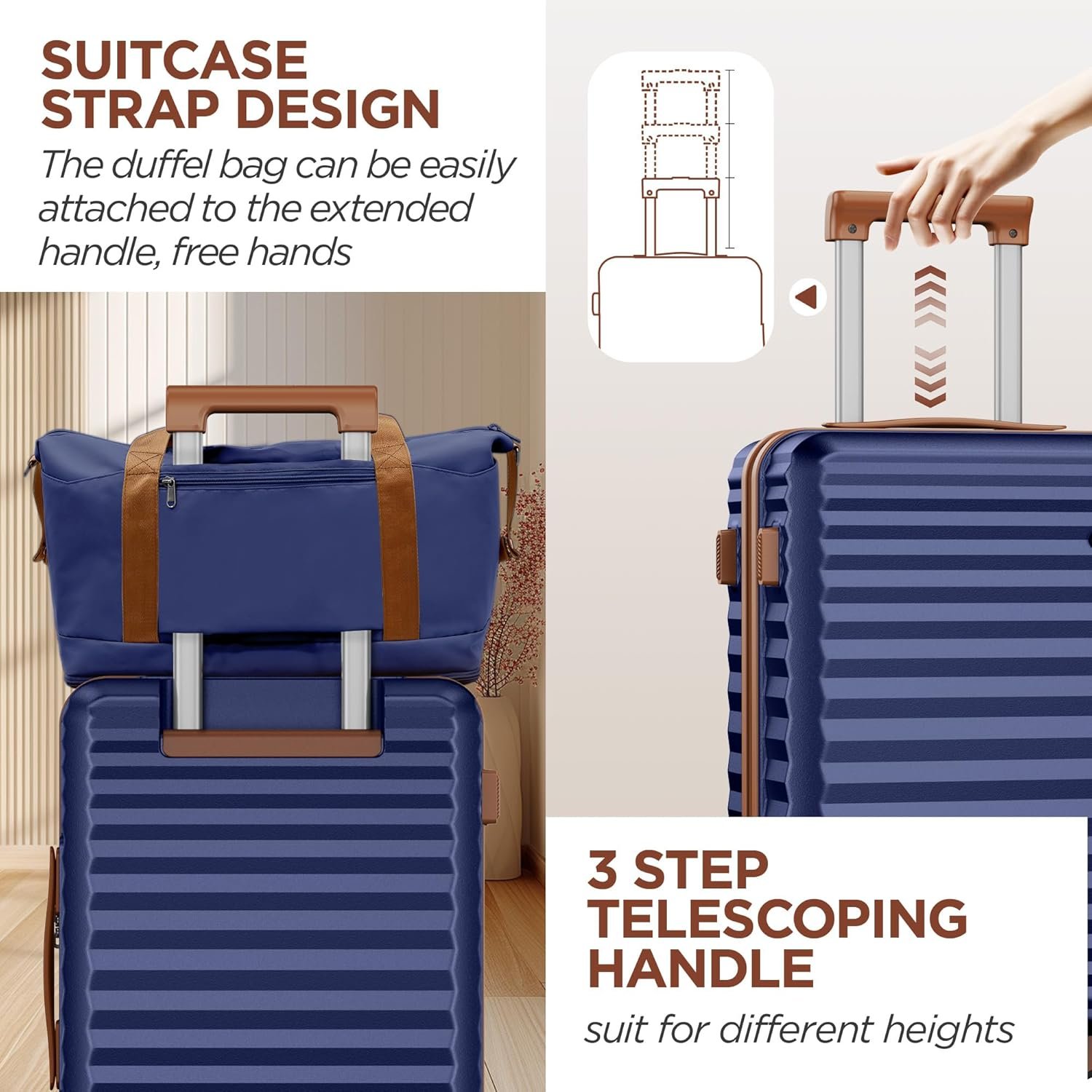 SUITCASE STRAP DESIGN

The duffel bag can be easily attached to the extended handle, free hands

3 STEP TELESCOPING HANDLE

suit for different heights