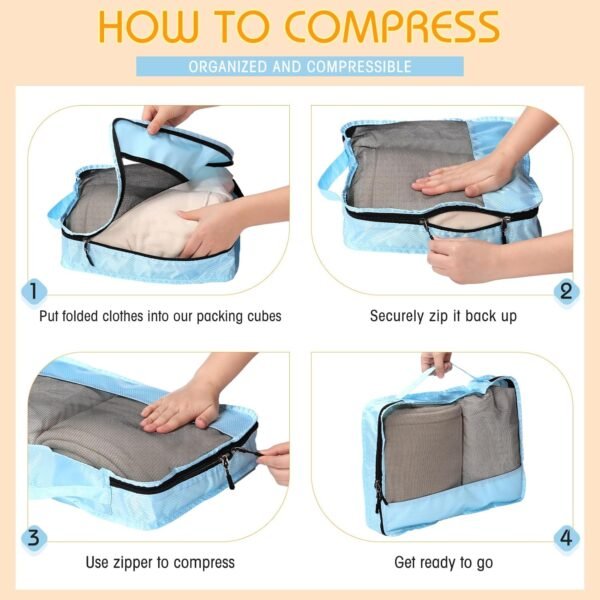 HOW TO COMPRESS

ORGANIZED AND COMPRESSIBLE

1

Put folded clothes into our packing cubes

2

Securely zip it back up

3

Use zipper to compress

4

Get ready to go