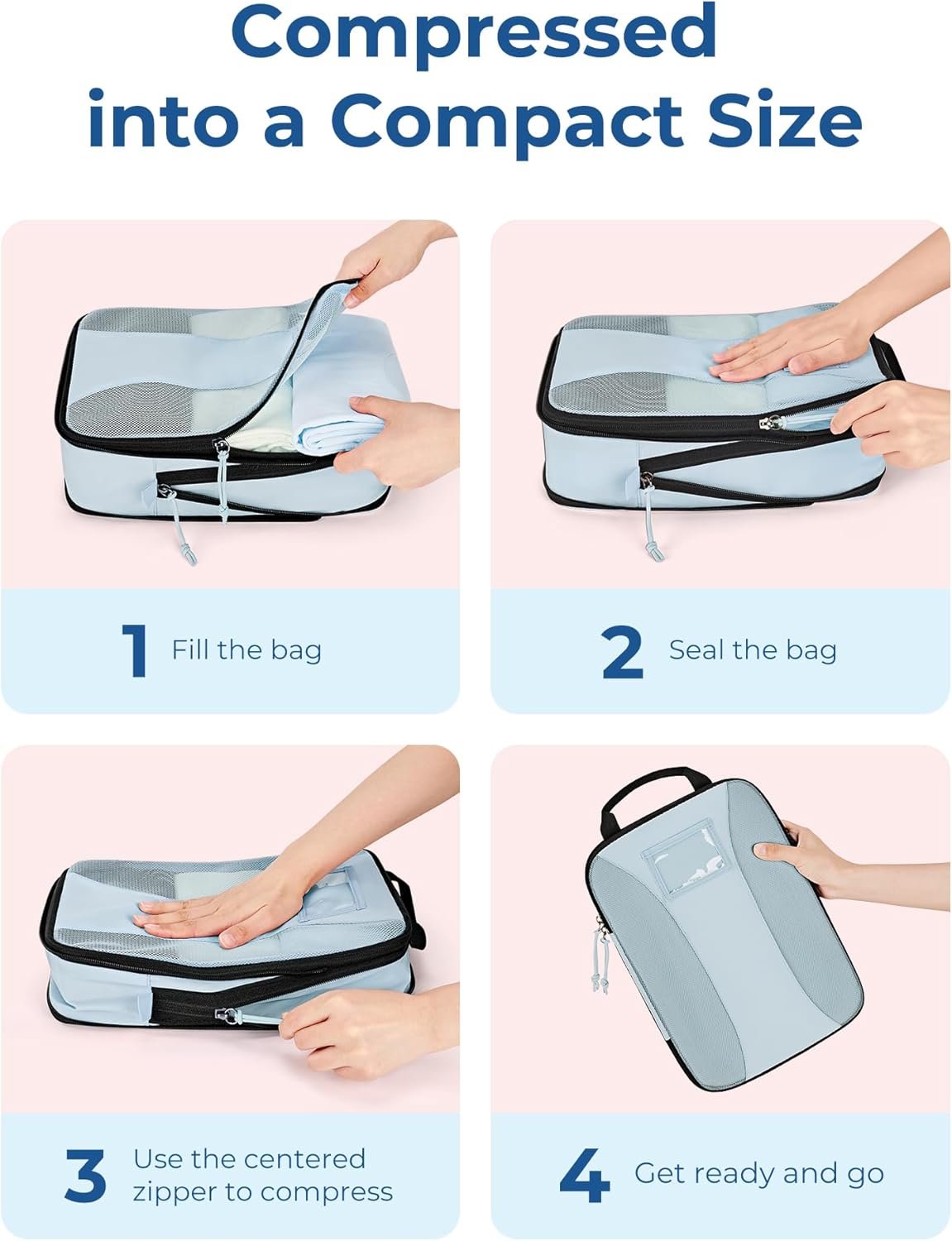 Compressed into a Compact Size

1 Fill the bag

2 Seal the bag

3 Use the centered zipper to compress

4 Get ready and go