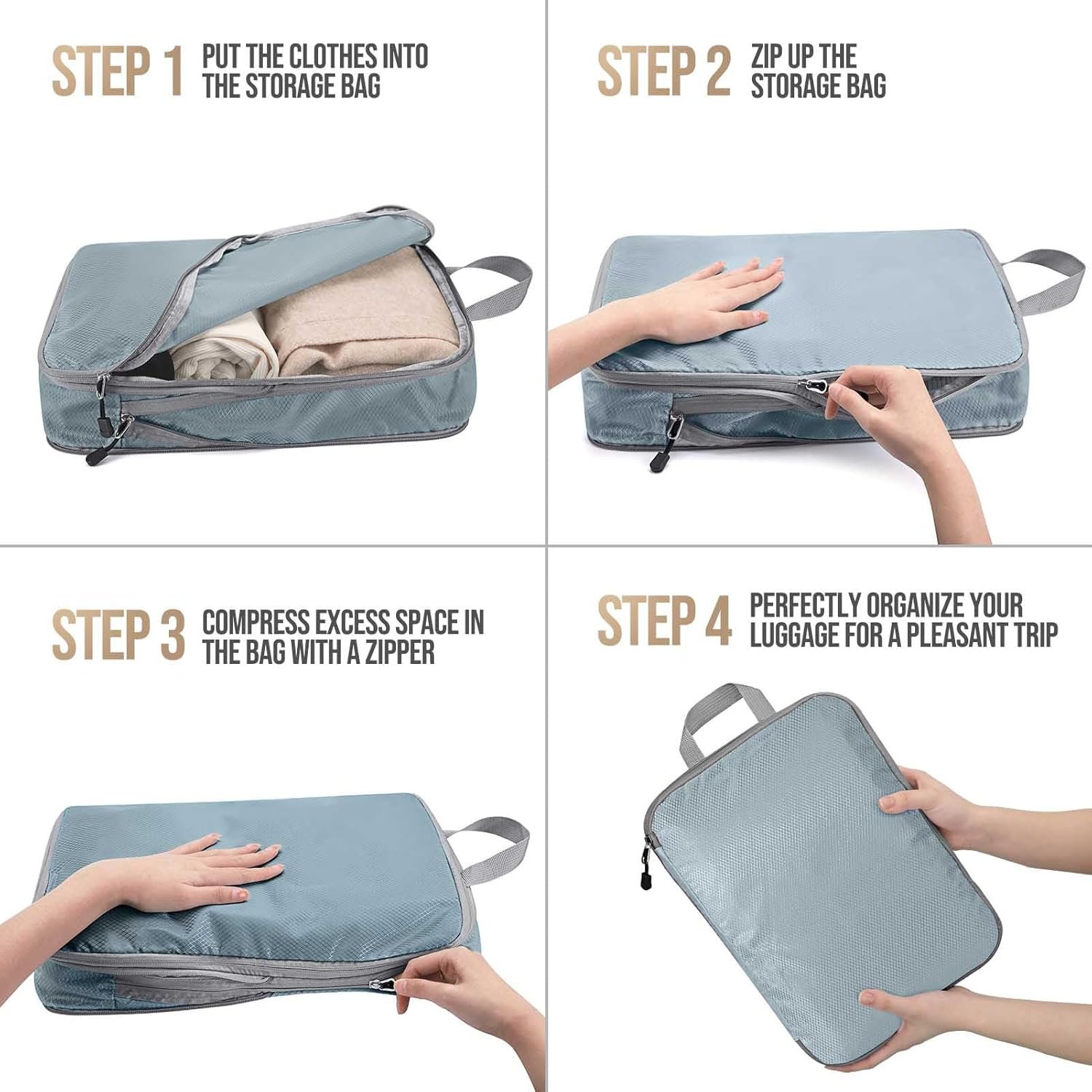 STEP 1 PUT THE CLOTHES INTO THE STORAGE BAG

STEP 2 ZIP UP THE STORAGE BAG

STEP 3 COMPRESS EXCESS SPACE IN THE BAG WITH A ZIPPER

STEP 4 PERFECTLY ORGANIZE YOUR LUGGAGE FOR A PLEASANT TRIP